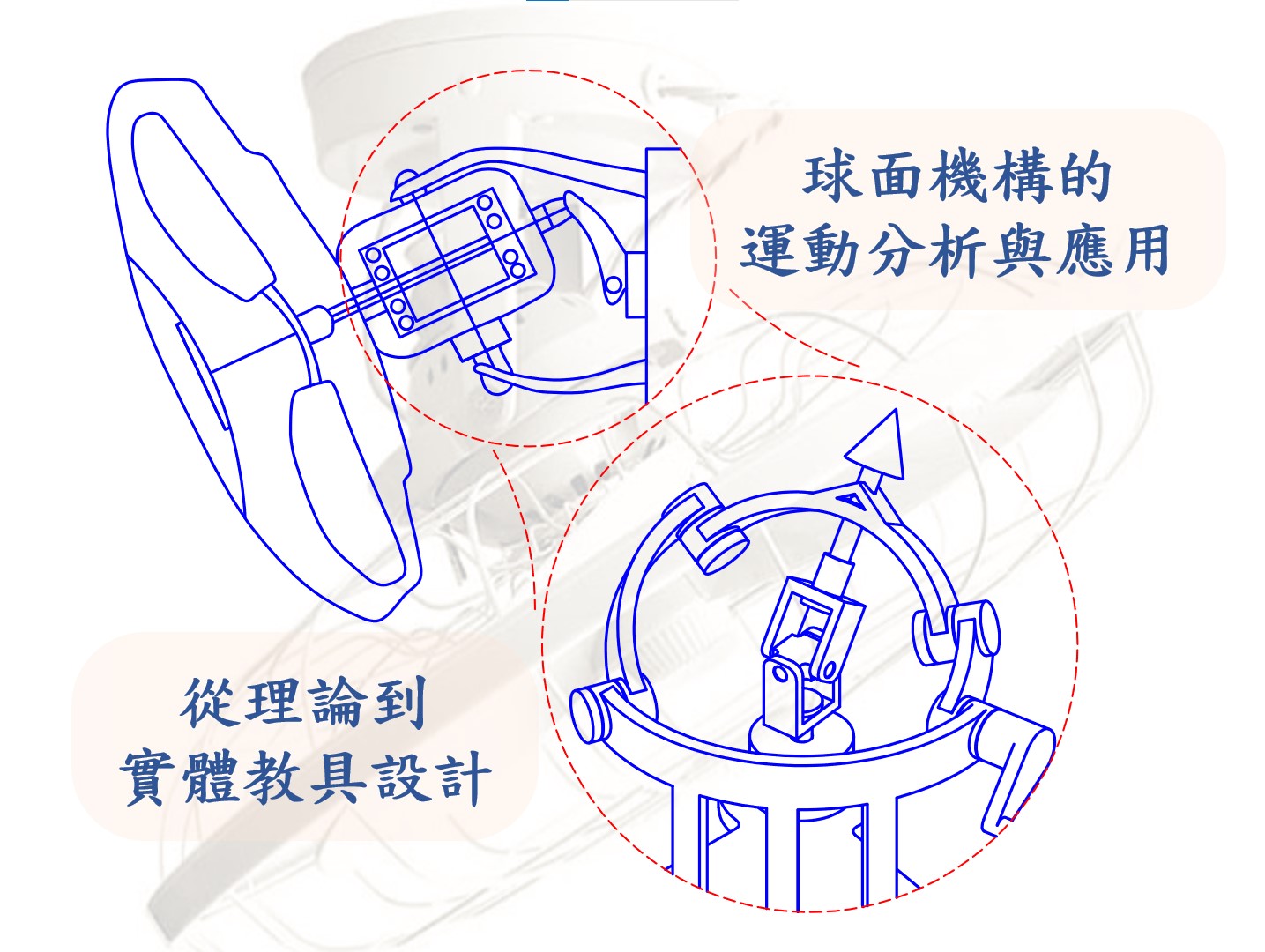 球面機構的
運動分析與應用

從理論到
實體教具設計